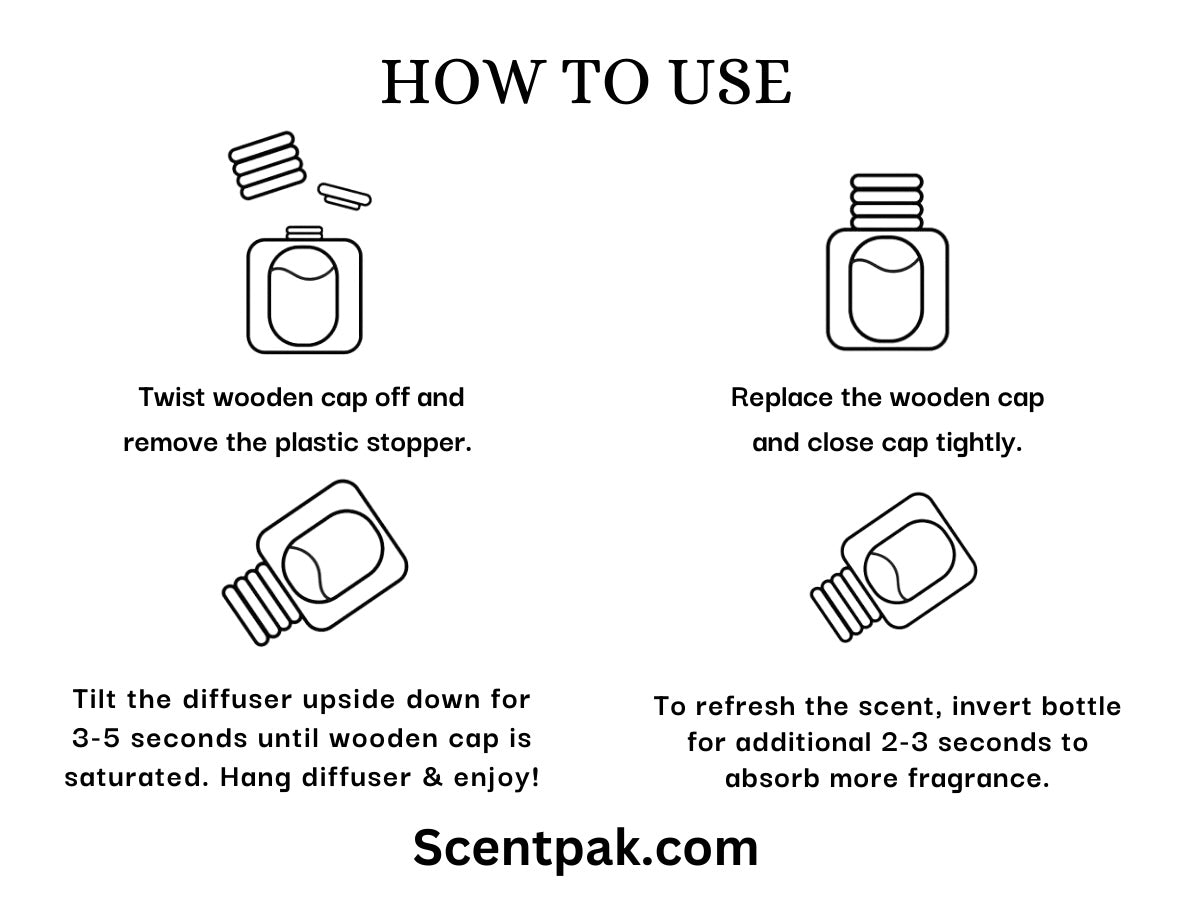 HOW TO USE

Twist wooden cap off and remove the plastic stopper.

Replace the wooden cap and close cap tightly.

Tilt the diffuser upside down for 3-5 seconds until wooden cap is saturated. Hang diffuser & enjoy!

To refresh the scent, invert bottle for additional 2-3 seconds to absorb more fragrance.

Scentpak.com